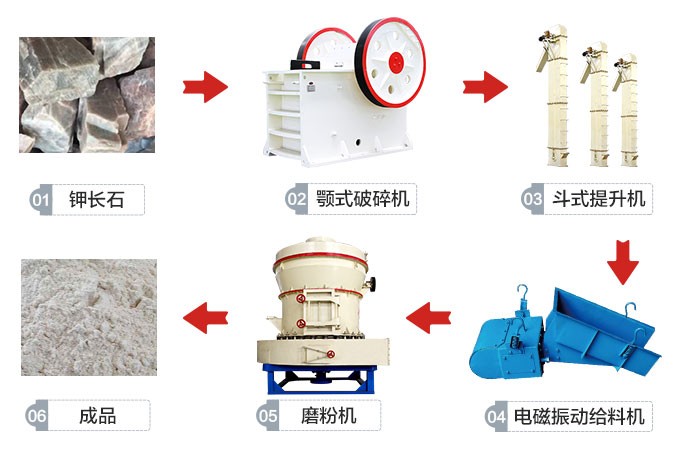 01 钾长石

02 颚式破碎机

03 斗式提升机

04 电磁振动给料机

05 磨粉机

06 成品