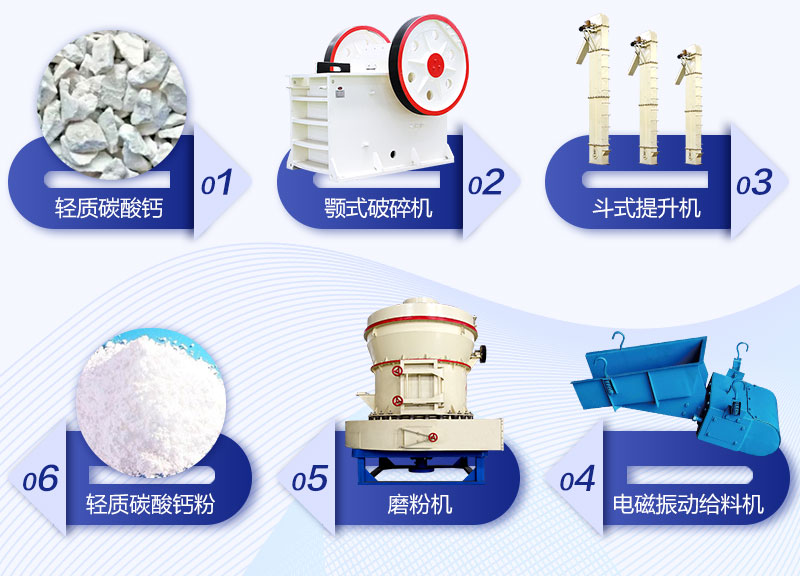 轻质碳酸钙 01

颚式破碎机 02

斗式提升机 03

电磁振动给料机 04

磨粉机 05

轻质碳酸钙粉 06